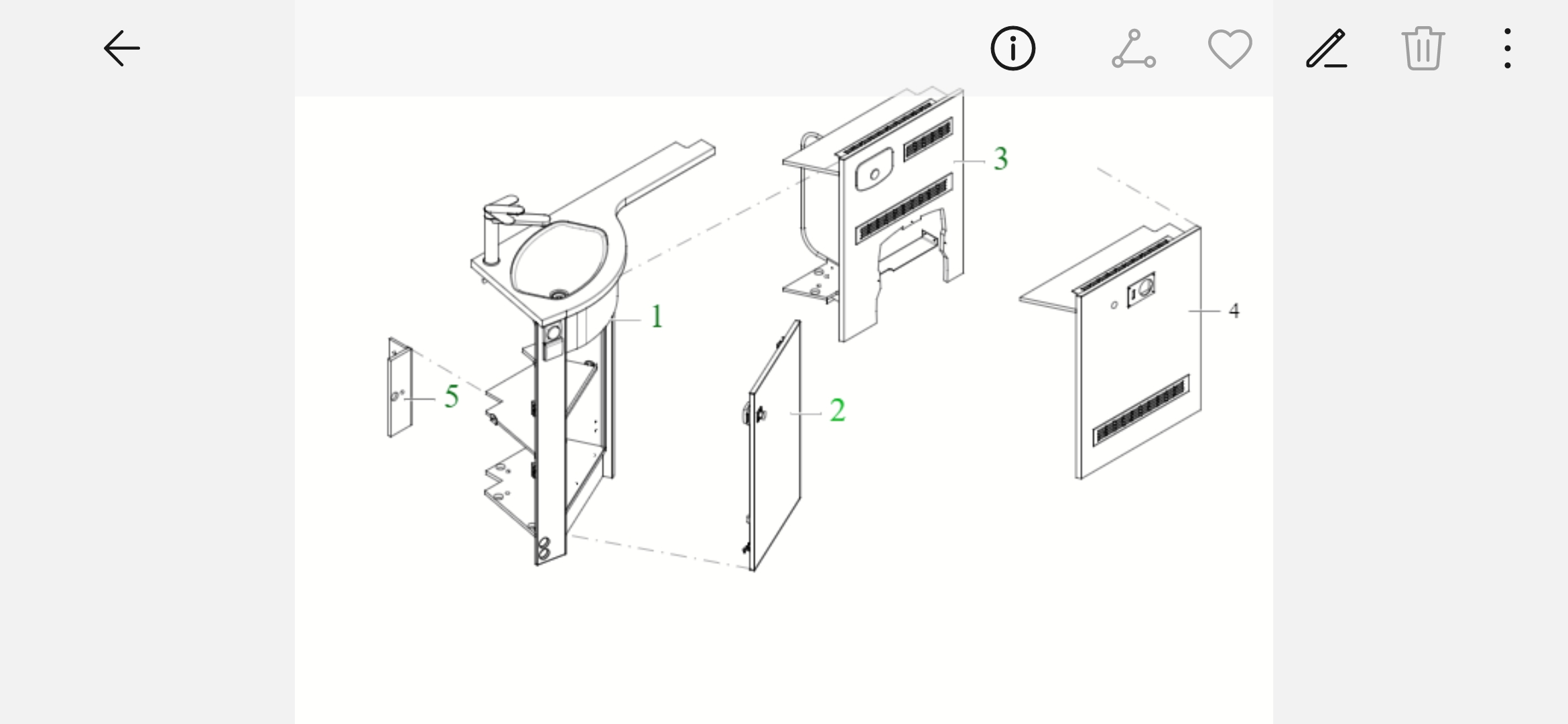 3

1

4

5

2